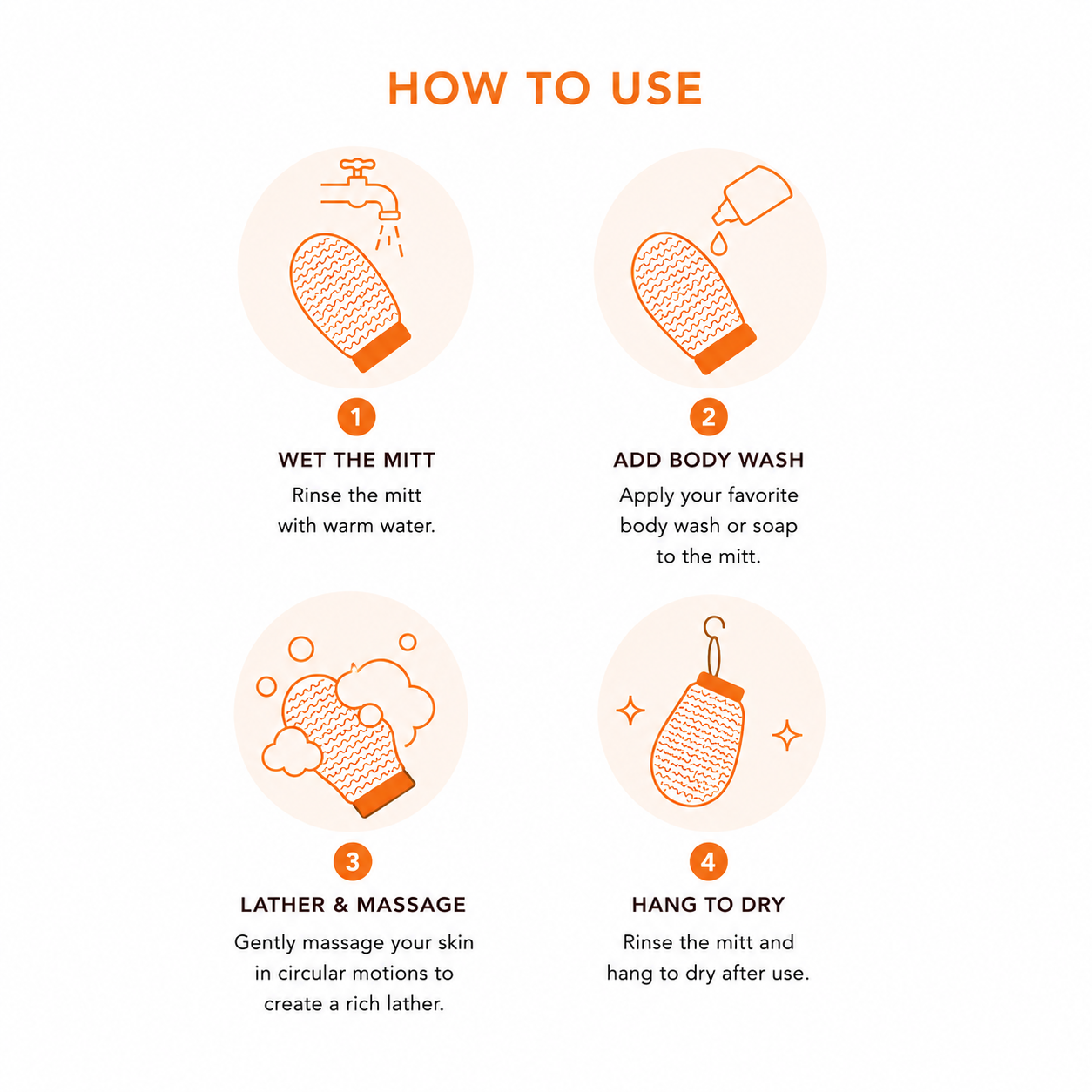 HOW TO USE

1
WET THE MITT
Rinse the mitt with warm water.

2
ADD BODY WASH
Apply your favorite body wash or soap to the mitt.

3
LATHER & MASSAGE
Gently massage your skin in circular motions to create a rich lather.

4
HANG TO DRY
Rinse the mitt and hang to dry after use.